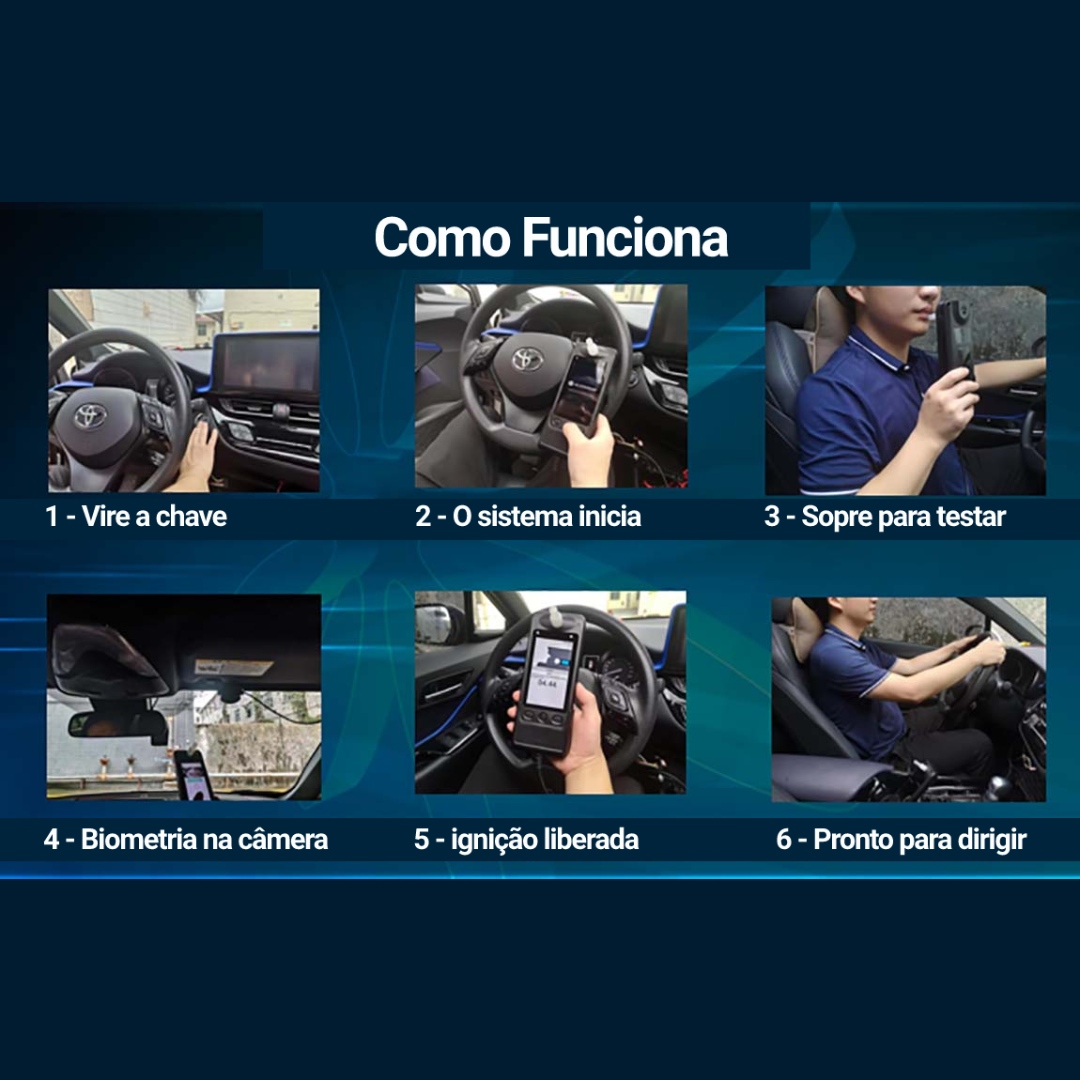 Como Funciona

1 - Vire a chave

2 - O sistema inicia

3 - Sopre para testar

4 - Biometria na câmera

5 - ignição liberada

6 - Pronto para dirigir